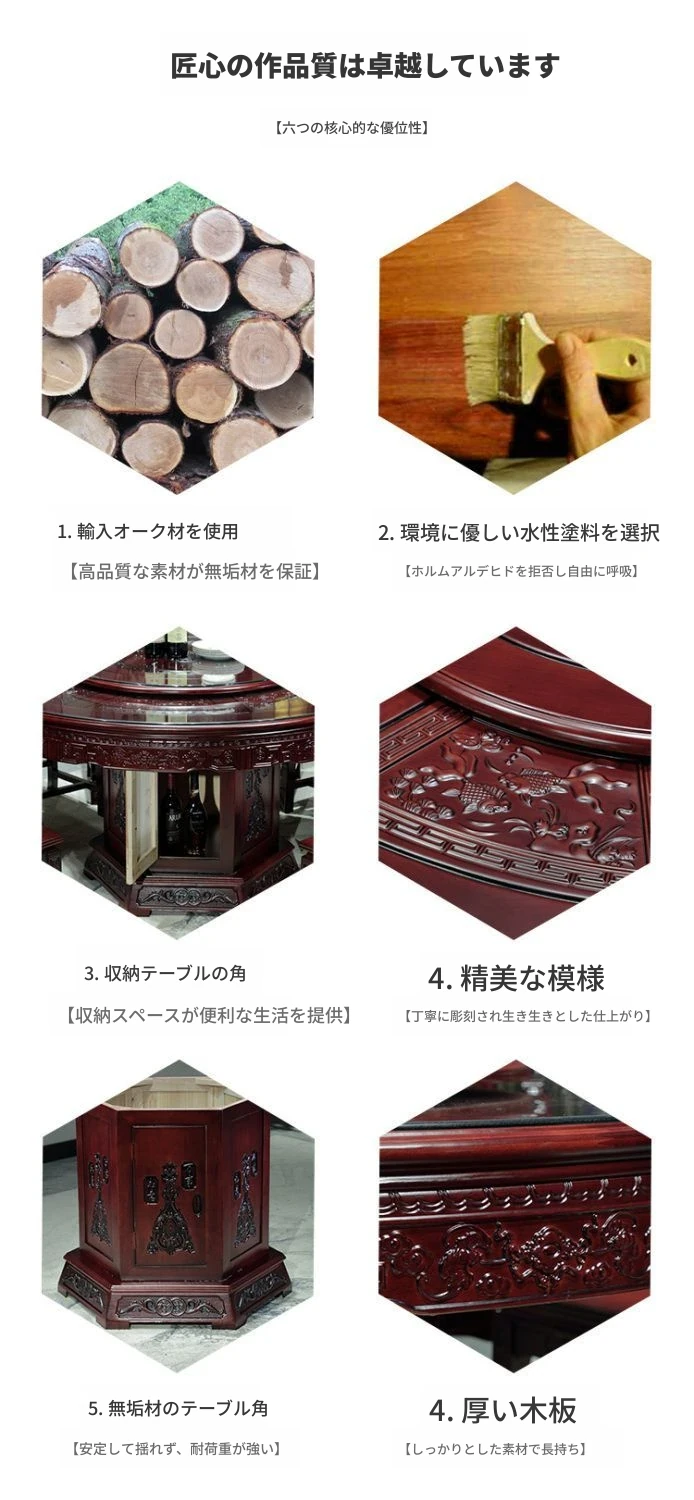 匠心の作品質は卓越しています

【六つの核心的な優位性】

1. 輸入オーク材を使用

【高品質な素材が無垢材を保証】

2. 環境に優しい水性塗料を選択

【ホルムアルデヒドを拒否し自由に呼吸】

3. 収納テーブルの角

【収納スペースが便利な生活を提供】

4. 精美な模様

【丁寧に彫刻され生き生きとした仕上がり】

5. 無垢材のテーブル角

【安定して揺れず、耐荷重が強い】

4. 厚い木板

【しっかりとした素材で長持ち】