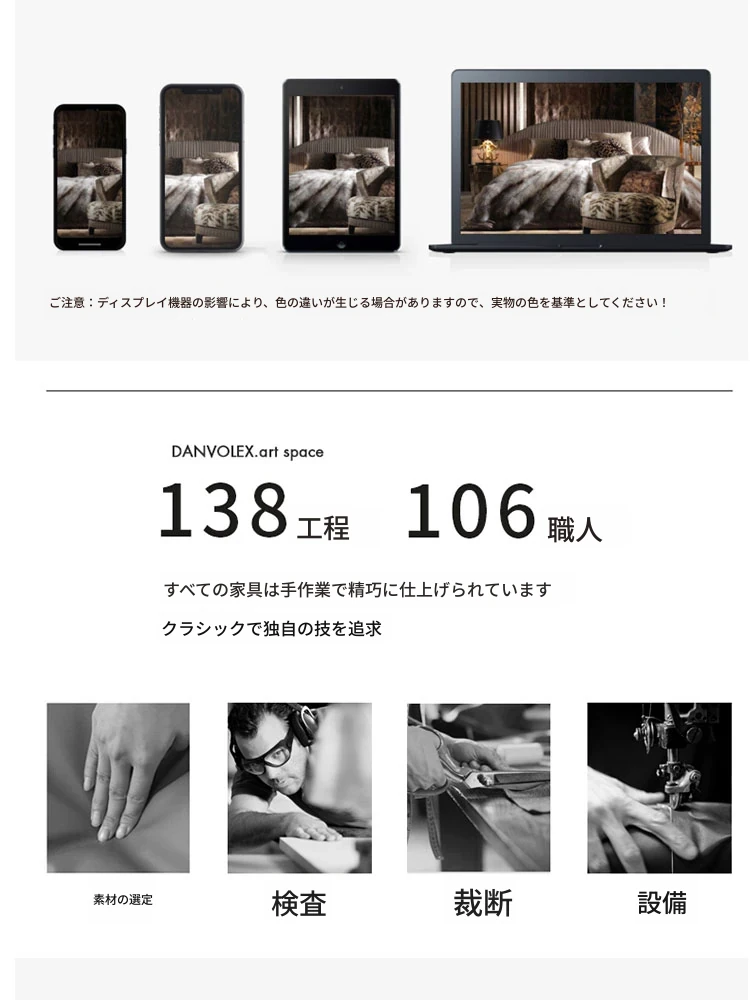 ご注意：ディスプレイ機器の影響により、色の違いが生じる場合がありますので、実物の色を基準としてください！

DANVOLEX.art space

138工程　106職人

すべての家具は手作業で精巧に仕上げられています

クラシックで独自の技を追求

素材の選定

検査

裁断

設備