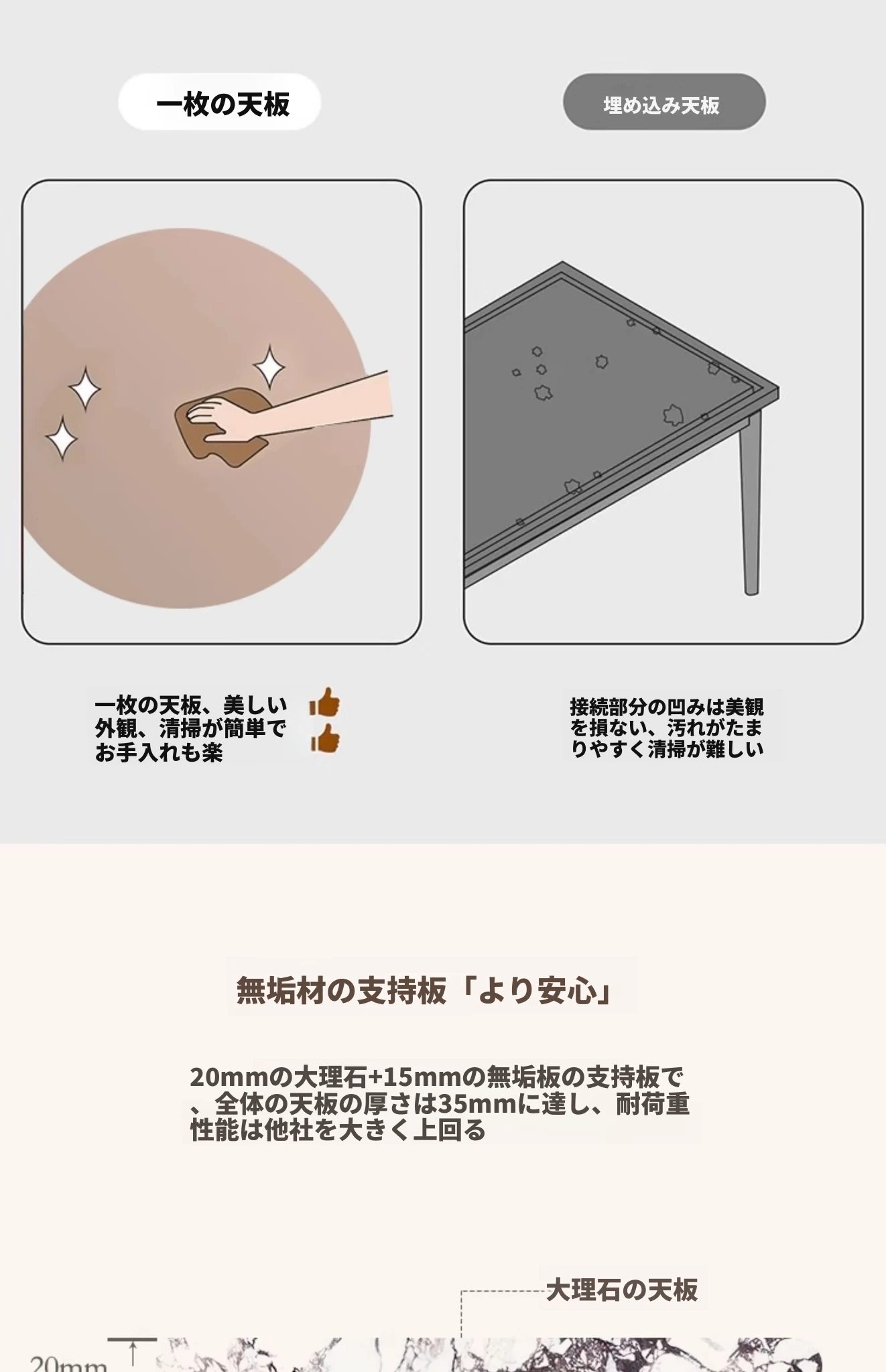 一枚の天板

埋め込み天板

一枚の天板、美しい外観、清掃が簡単でお手入れも楽

接続部分の凹みは美観を損ない、汚れがたまりやすく清掃が難しい

無垢材の支持板「より安心」

20mmの大理石+15mmの無垢板の支持板で、全体の天板の厚さは35mmに達し、耐荷重性能は他社を大きく上回る

大理石の天板

20mm