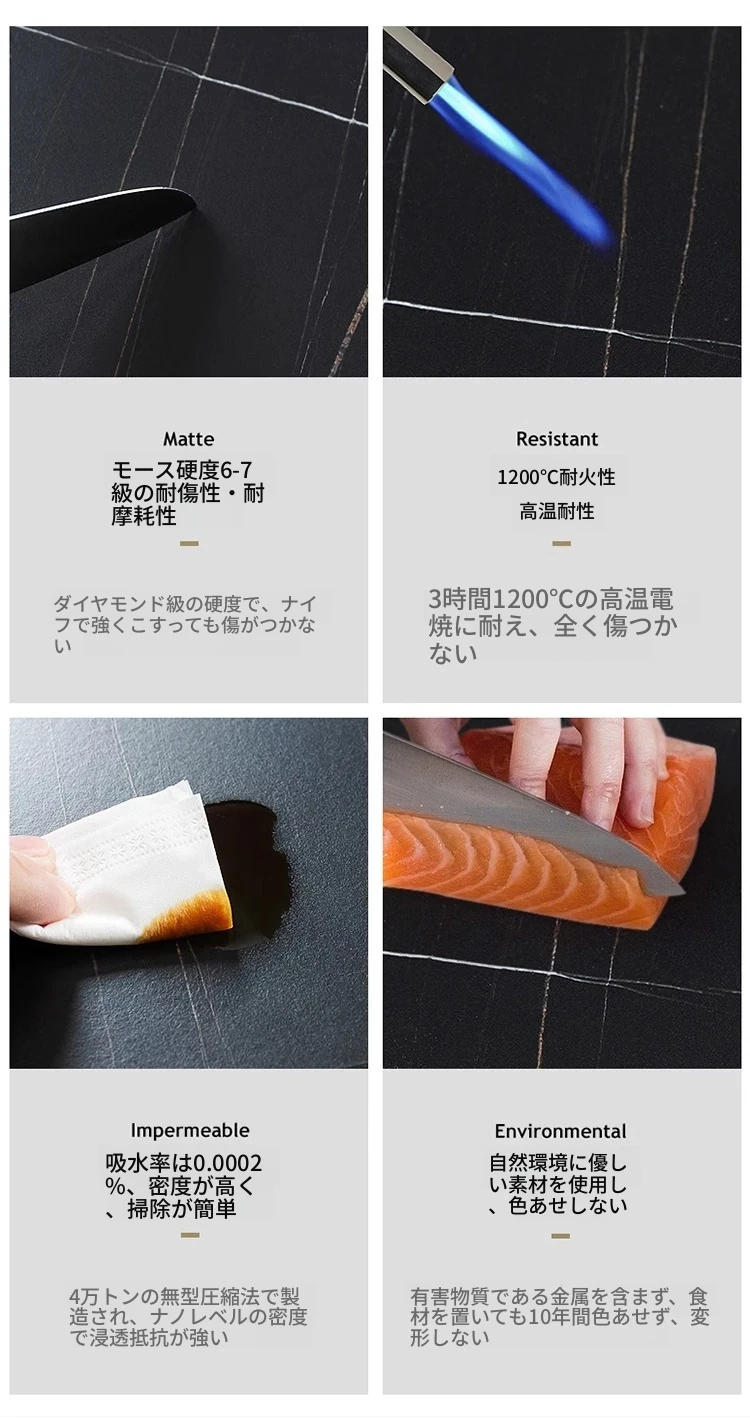 Matte

モース硬度6-7級の耐傷性・耐摩耗性

ダイヤモンド級の硬度で、ナイフで強くこすっても傷がつかない

Resistant

1200°C耐火性

高温耐性

3時間1200°Cの高温電焼に耐え、全く傷つかない

Impermeable

吸水率は0.0002%、密度が高く、掃除が簡単

4万トンの無型圧縮法で製造され、ナノレベルの密度で浸透抵抗が強い

Environmental

自然環境に優しい素材を使用し、色あせしない

有害物質である金属を含まず、食材を置いても10年間色あせず、変形しない