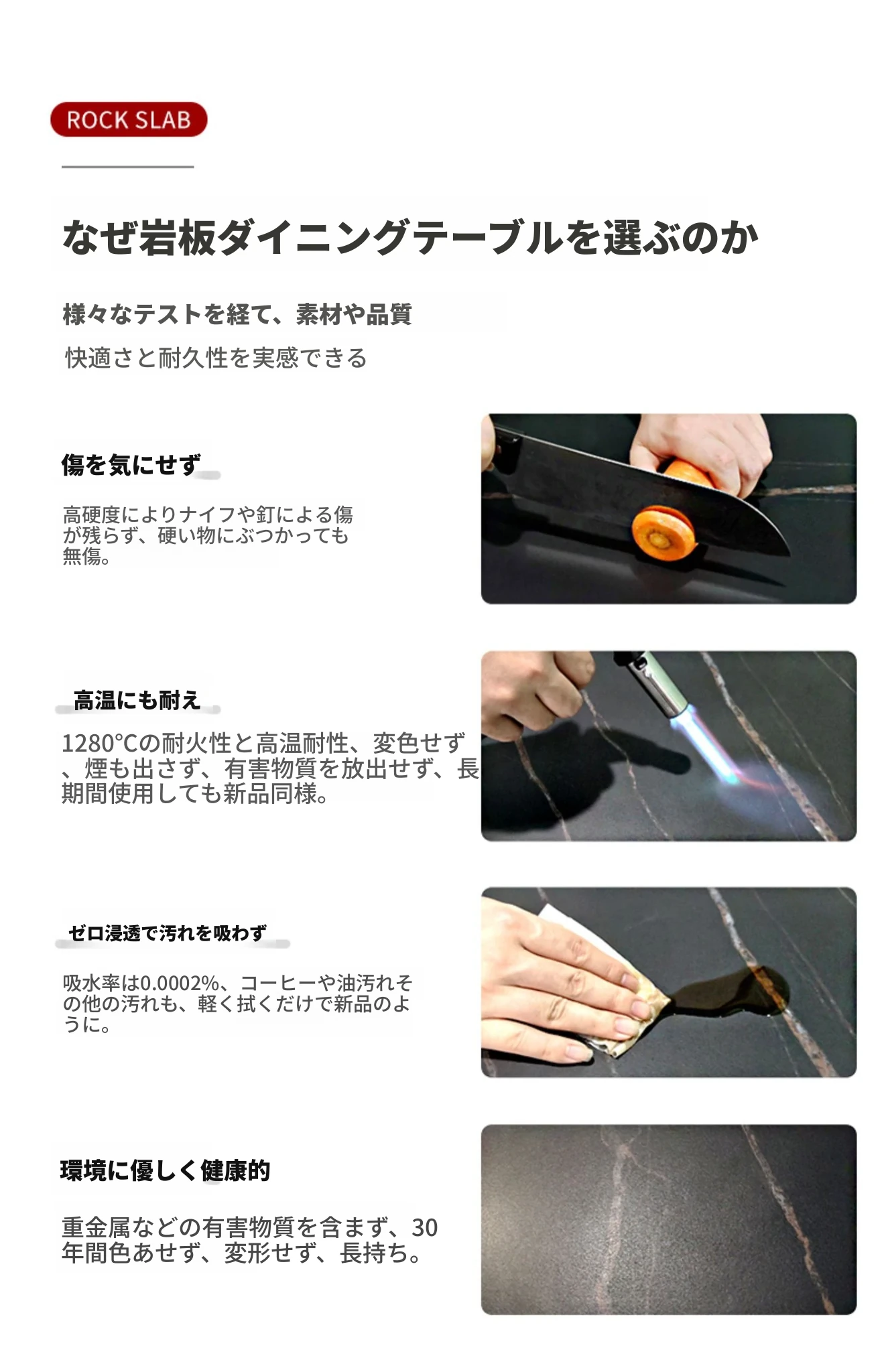 ROCK SLAB

なぜ岩板ダイニングテーブルを選ぶのか

様々なテストを経て、素材や品質

快適さと耐久性を実感できる

傷を気にせず

高硬度によりナイフや釘による傷が残らず、硬い物にぶつかっても無傷。

高温にも耐え

1280°Cの耐火性と高温耐性、変色せず、煙も出さず、有害物質を放出せず、長期間使用しても新品同様。

ゼロ浸透で汚れを吸わず

吸水率は0.0002%、コーヒーや油汚れその他の汚れも、軽く拭くだけで新品のように。

環境に優しく健康的

重金属などの有害物質を含まず、30年間色あせず、変形せず、長持ち。