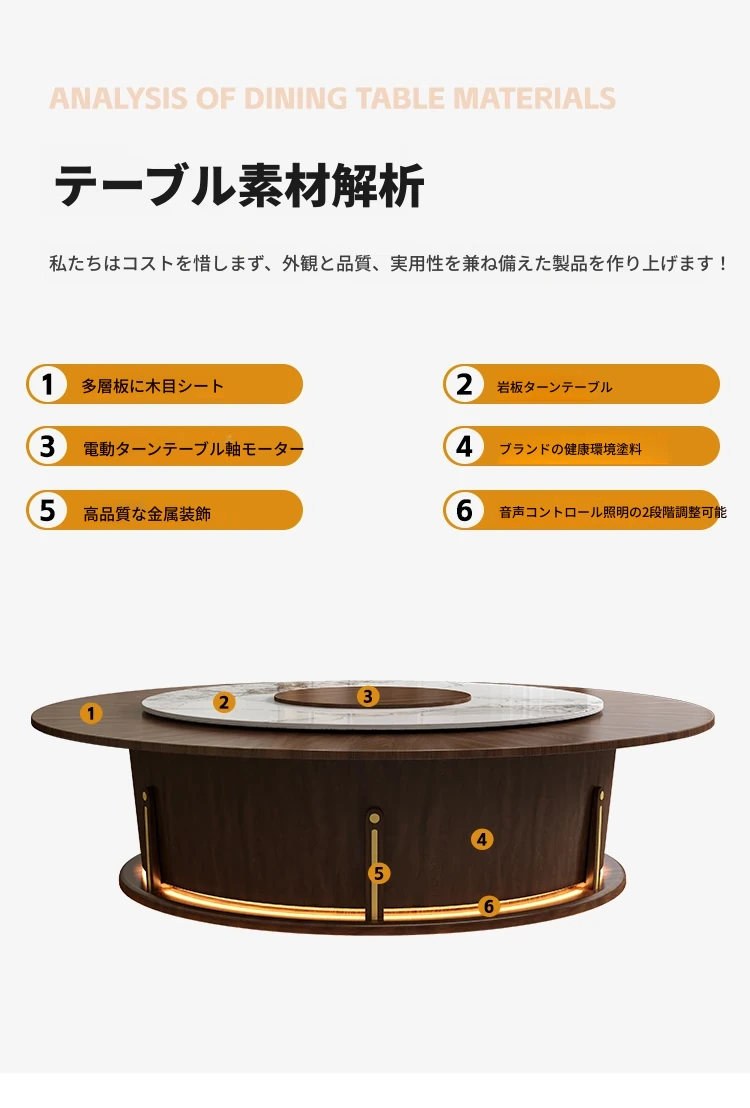 ANALYSIS OF DINING TABLE MATERIALS

テーブル素材解析

私たちはコストを惜しまず、外観と品質、実用性を兼ね備えた製品を作り上げます！

1 多層板に木目シート

2 岩板ターンテーブル

3 電動ターンテーブル軸モーター

4 ブランドの健康環境塗料

5 高品質な金属装飾

6 音声コントロール照明の2段階調整可能

1
2
3
4
5
6