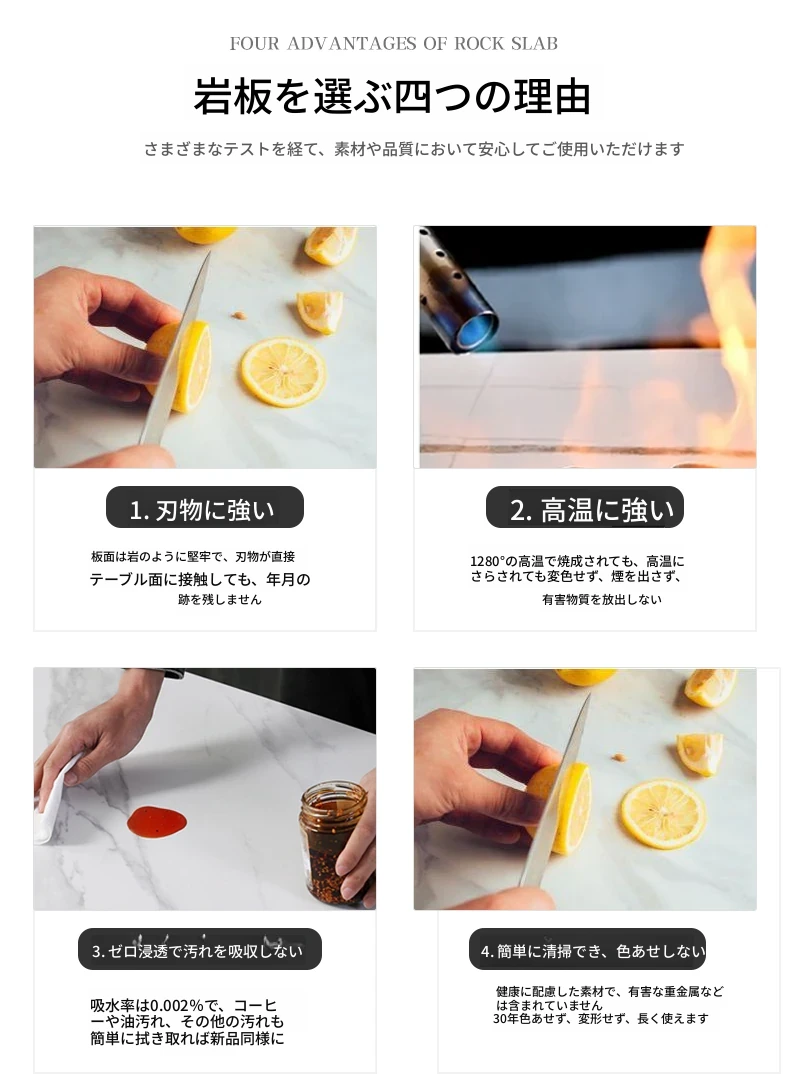 FOUR ADVANTAGES OF ROCK SLAB

岩板を選ぶ四つの理由

さまざまなテストを経て、素材や品質において安心してご使用いただけます

1. 刃物に強い

板面は岩のように堅牢で、刃物が直接テーブル面に接触しても、年月の跡を残しません

2. 高温に強い

1280°の高温で焼成されても、高温にさらされても変色せず、煙を出さず、有害物質を放出しない

3. ゼロ浸透で汚れを吸収しない

吸水率は0.002%で、コーヒーや油汚れ、その他の汚れも簡単に拭き取れば新品同様に

4. 簡単に清掃でき、色あせしない

健康に配慮した素材で、有害な重金属などは含まれていません
30年色あせず、変形せず、長く使えます