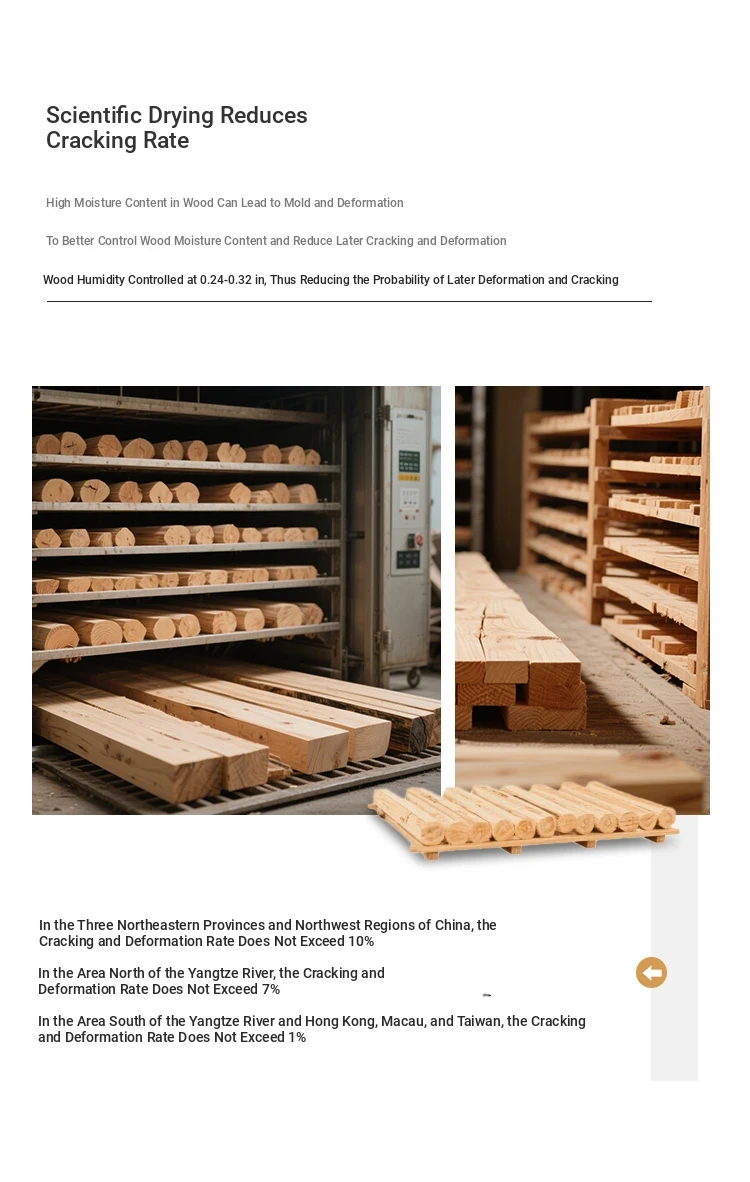 Scientific Drying Reduces Cracking Rate

High Moisture Content in Wood Can Lead to Mold and Deformation

To Better Control Wood Moisture Content and Reduce Later Cracking and Deformation

Wood Humidity Controlled at 0.24-0.32 in, Thus Reducing the Probability of Later Deformation and Cracking

In the Three Northeastern Provinces and Northwest Regions of China, the Cracking and Deformation Rate Does Not Exceed 10%

In the Area North of the Yangtze River, the Cracking and Deformation Rate Does Not Exceed 7%

In the Area South of the Yangtze River and Hong Kong, Macau, and Taiwan, the Cracking and Deformation Rate Does Not Exceed 1%