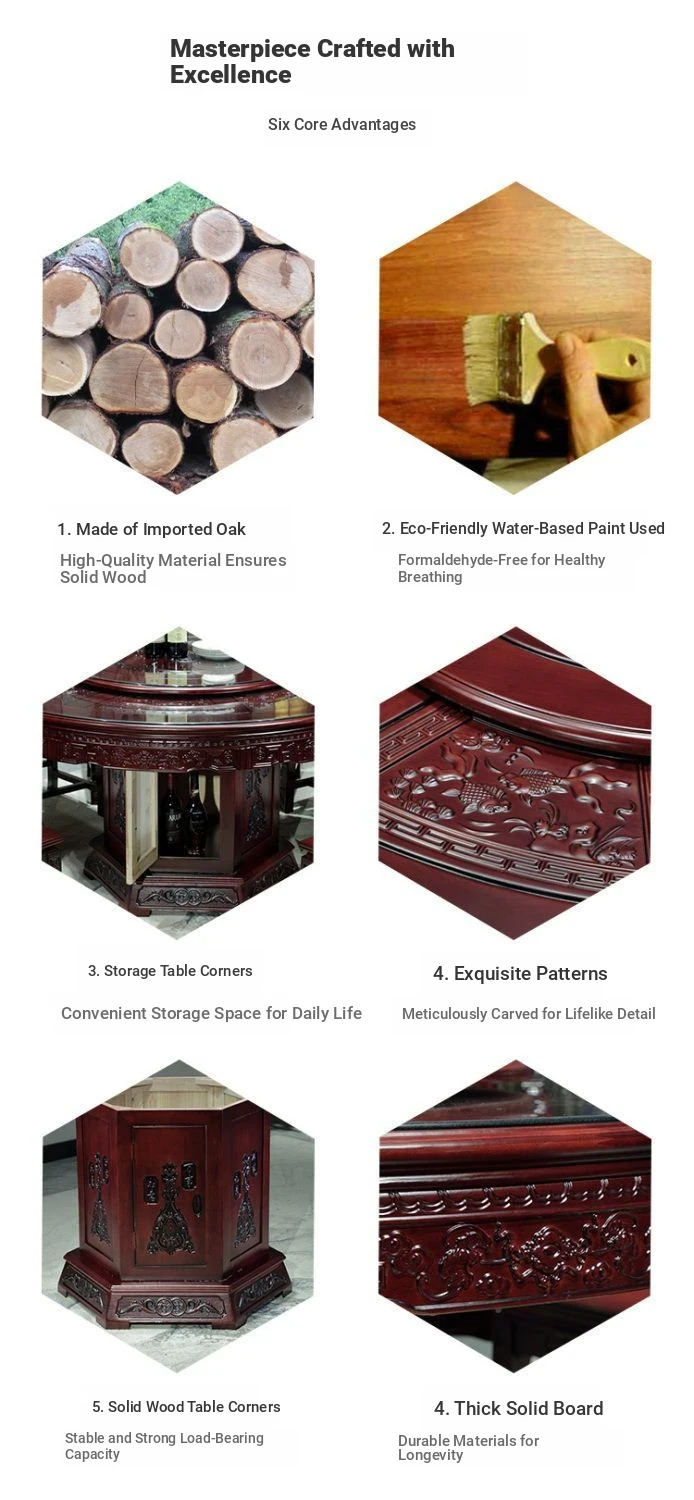 Masterpiece Crafted with Excellence

Six Core Advantages

1. Made of Imported Oak

High-Quality Material Ensures Solid Wood

2. Eco-Friendly Water-Based Paint Used

Formaldehyde-Free for Healthy Breathing

3. Storage Table Corners

Convenient Storage Space for Daily Life

4. Exquisite Patterns

Meticulously Carved for Lifelike Detail

5. Solid Wood Table Corners

Stable and Strong Load-Bearing Capacity

4. Thick Solid Board

Durable Materials for Longevity