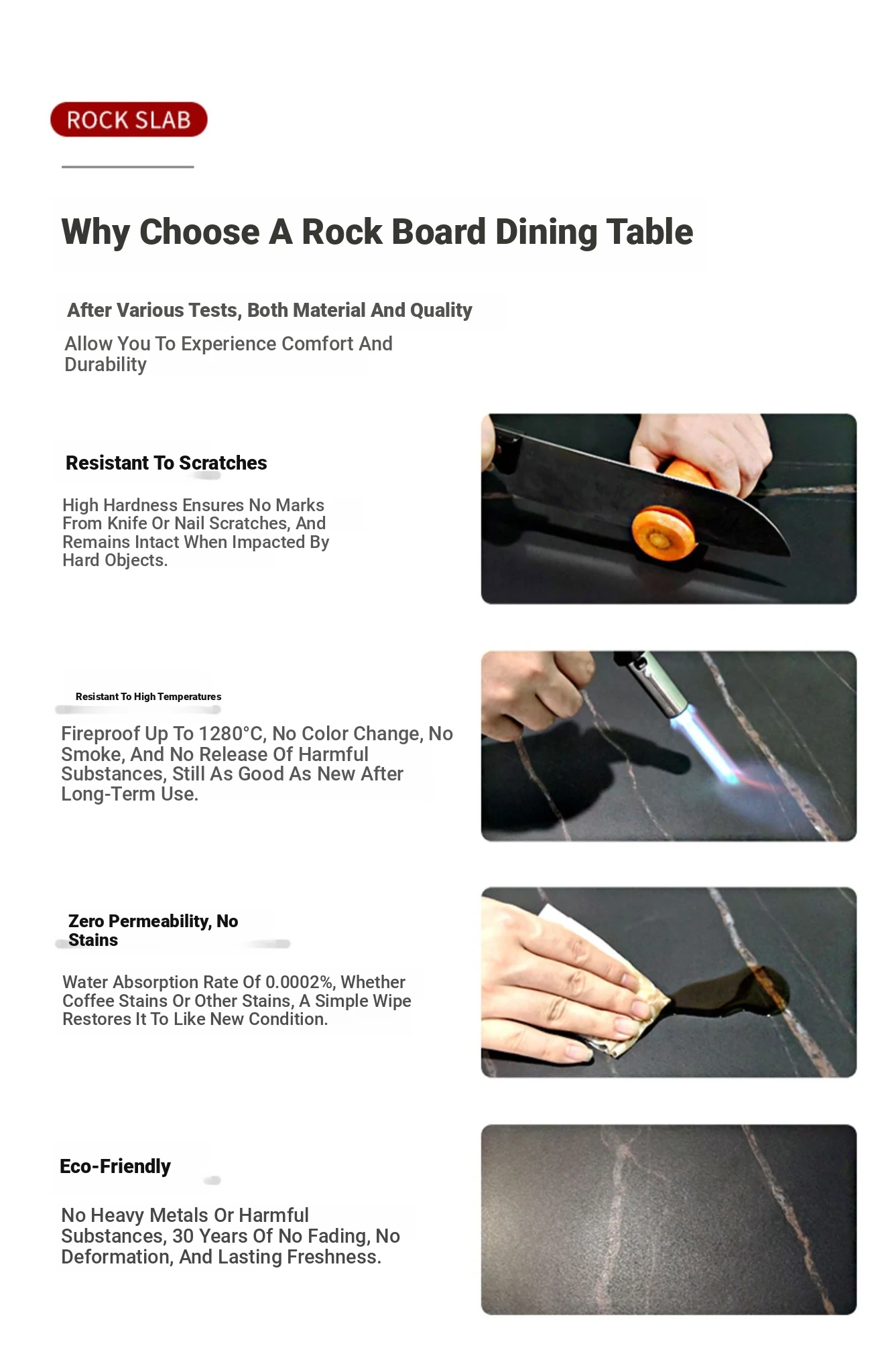 ROCK SLAB

Why Choose A Rock Board Dining Table

After Various Tests, Both Material And Quality

Allow You To Experience Comfort And Durability

Resistant To Scratches

High Hardness Ensures No Marks From Knife Or Nail Scratches, And Remains Intact When Impacted By Hard Objects.

Resistant To High Temperatures

Fireproof Up To 1280°C, No Color Change, No Smoke, And No Release Of Harmful Substances, Still As Good As New After Long-Term Use.

Zero Permeability, No Stains

Water Absorption Rate Of 0.0002%, Whether Coffee Stains Or Other Stains, A Simple Wipe Restores It To Like New Condition.

Eco-Friendly

No Heavy Metals Or Harmful Substances, 30 Years Of No Fading, No Deformation, And Lasting Freshness.