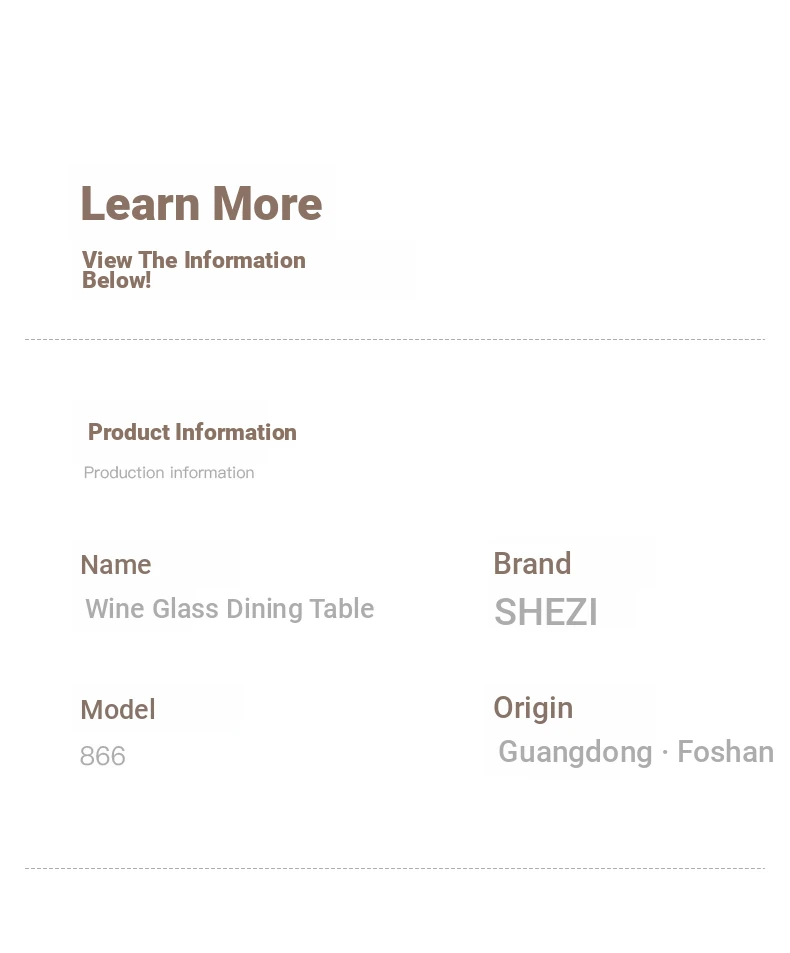 Learn More

View The Information Below!

Product Information

Production information

Name
Wine Glass Dining Table

Brand
SHEZI

Model
866

Origin
Guangdong · Foshan